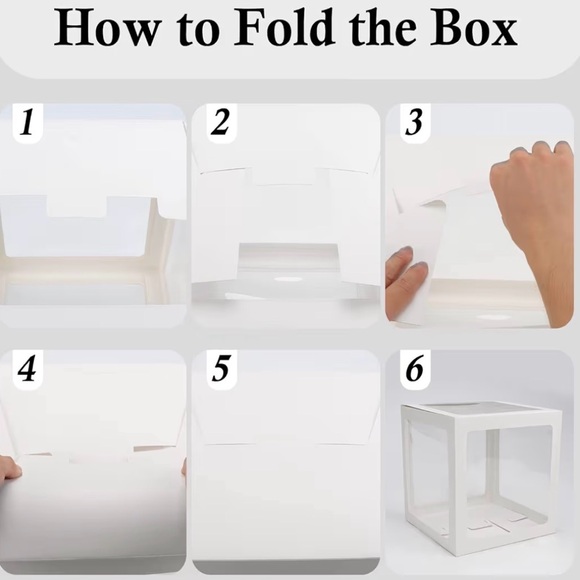 How to Fold the Box

1

2

3

4

5

6